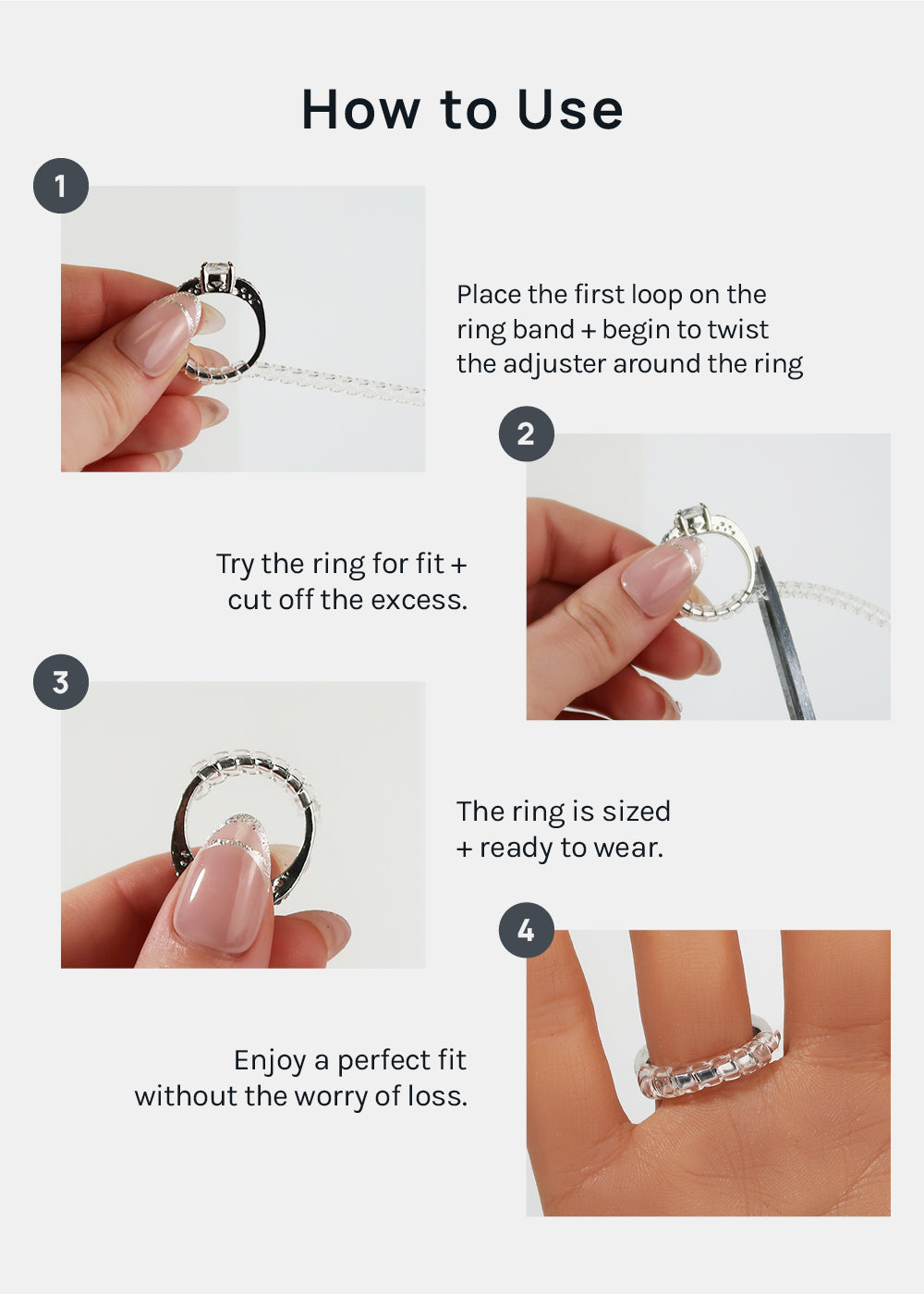 How to Use

1

Place the first loop on the ring band + begin to twist the adjuster around the ring

2

Try the ring for fit + cut off the excess.

3

The ring is sized + ready to wear.

4

Enjoy a perfect fit without the worry of loss.